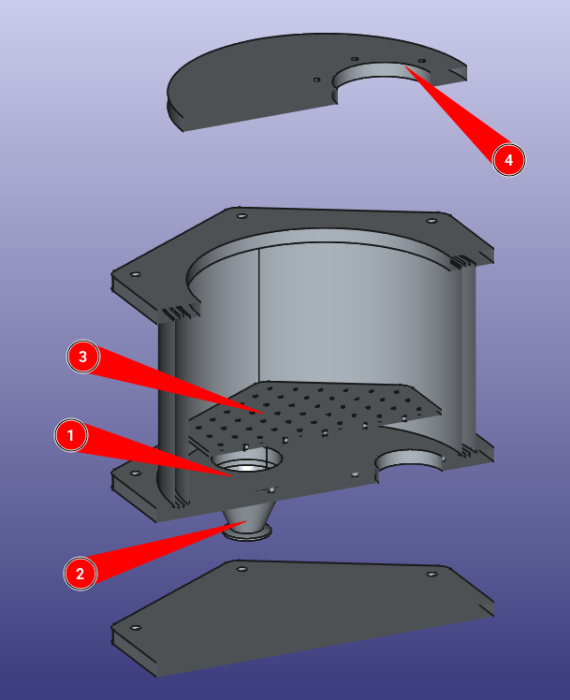 4
3
1
2