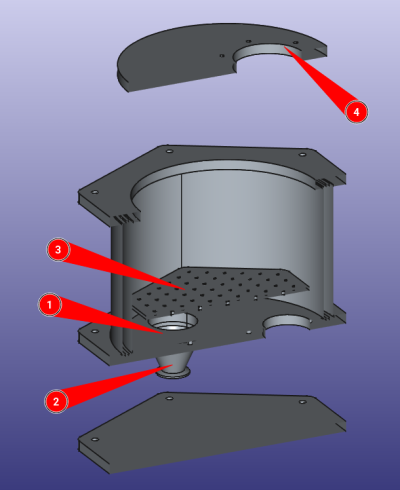 4
3
1
2